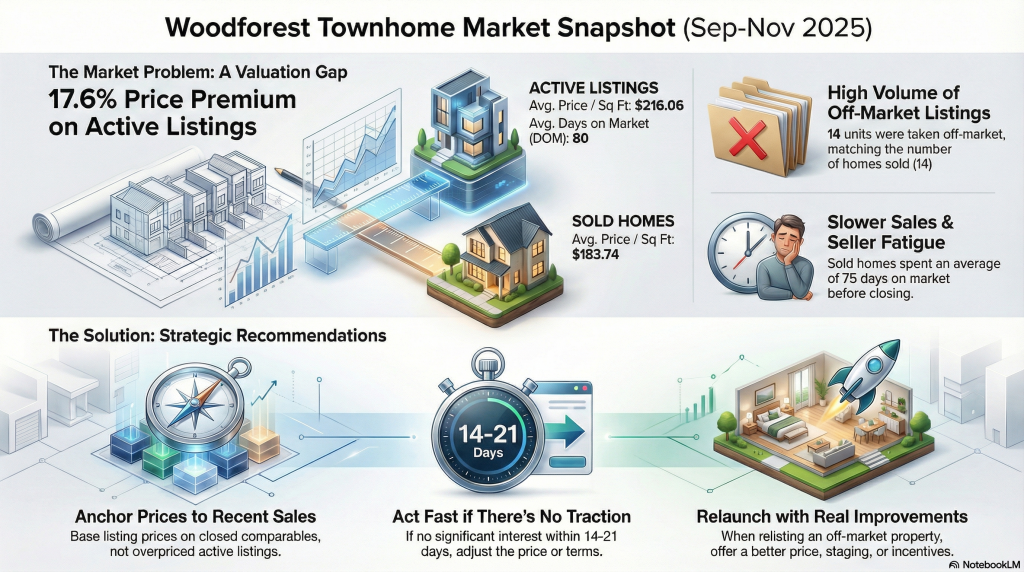 Woodforest Townhome Market Snapshot (Sep-Nov 2025)

The Market Problem: A Valuation Gap

17.6% Price Premium on Active Listings

ACTIVE LISTINGS
Avg. Price / Sq Ft: $216.06
Avg. Days on Market (DOM): 80

SOLD HOMES
Avg. Price / Sq Ft: $183.74

High Volume of Off-Market Listings
14 units were taken off-market, matching the number of homes sold (14)

Slower Sales & Seller Fatigue
Sold homes spent an average of 75 days on market before closing.

The Solution: Strategic Recommendations

14-21 Days

Anchor Prices to Recent Sales
Base listing prices on closed comparables, not overpriced active listings.

Act Fast if There's No Traction
If no significant interest within 14-21 days, adjust the price or terms.

Relaunch with Real Improvements
When relisting an off-market property, offer a better price, staging, or incentives.

NotebookLM